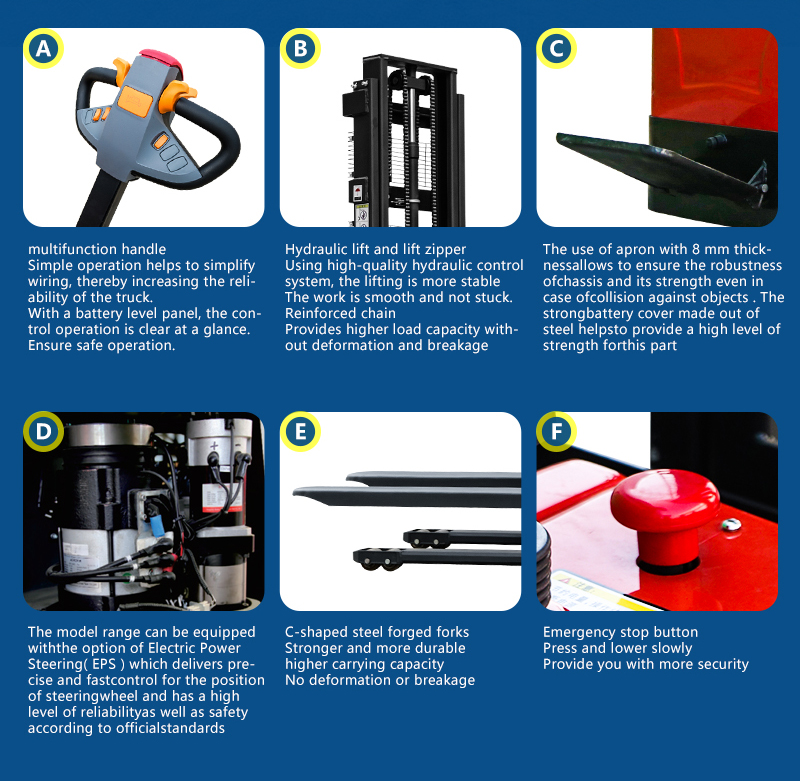 A

multifunction handle
Simple operation helps to simplify wiring, thereby increasing the reliability of the truck.
With a battery level panel, the control operation is clear at a glance.
Ensure safe operation.

B

Hydraulic lift and lift zipper
Using high-quality hydraulic control system, the lifting is more stable
The work is smooth and not stuck.
Reinforced chain
Provides higher load capacity without deformation and breakage

C

The use of apron with 8 mm thicknessallows to ensure the robustness ofchassis and its strength even in case ofcollision against objects . The strongbattery cover made out of steel helpsto provide a high level of strength forthis part

D

The model range can be equipped withthe option of Electric Power Steering( EPS ) which delivers precise and fastcontrol for the position of steeringwheel and has a high level of reliabilityas well as safety according to officialstandards

E

C-shaped steel forged forks
Stronger and more durable
higher carrying capacity
No deformation or breakage

F

Emergency stop button
Press and lower slowly
Provide you with more security