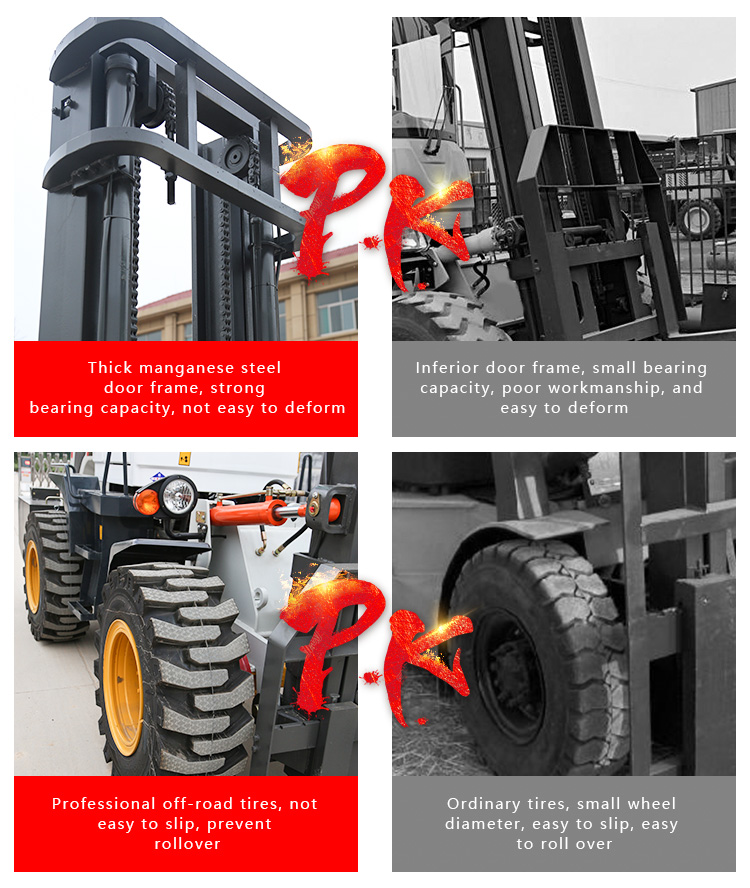 P.K

Thick manganese steel door frame, strong bearing capacity, not easy to deform

Inferior door frame, small bearing capacity, poor workmanship, and easy to deform

P.K

Professional off-road tires, not easy to slip, prevent rollover

Ordinary tires, small wheel diameter, easy to slip, easy to roll over