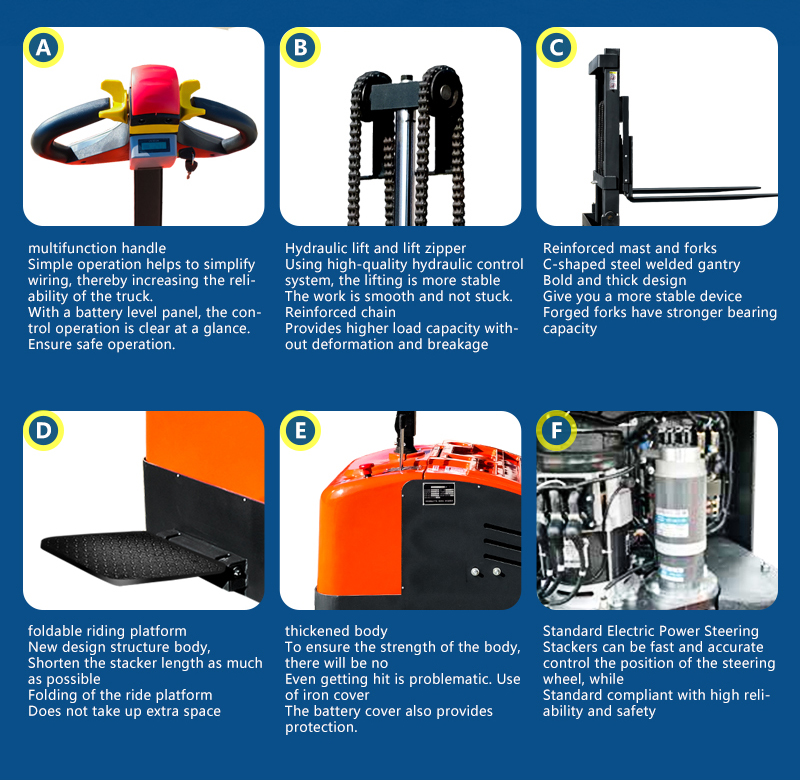 A

multifunction handle
Simple operation helps to simplify wiring, thereby increasing the reliability of the truck.
With a battery level panel, the control operation is clear at a glance.
Ensure safe operation.

B

Hydraulic lift and lift zipper
Using high-quality hydraulic control system, the lifting is more stable
The work is smooth and not stuck.
Reinforced chain
Provides higher load capacity without deformation and breakage

C

Reinforced mast and forks
C-shaped steel welded gantry
Bold and thick design
Give you a more stable device
Forged forks have stronger bearing capacity

D

foldable riding platform
New design structure body,
Shorten the stacker length as much as possible
Folding of the ride platform
Does not take up extra space

E

thickened body
To ensure the strength of the body, there will be no
Even getting hit is problematic. Use of iron cover
The battery cover also provides protection.

F

Standard Electric Power Steering
Stackers can be fast and accurate control the position of the steering wheel, while
Standard compliant with high reliability and safety